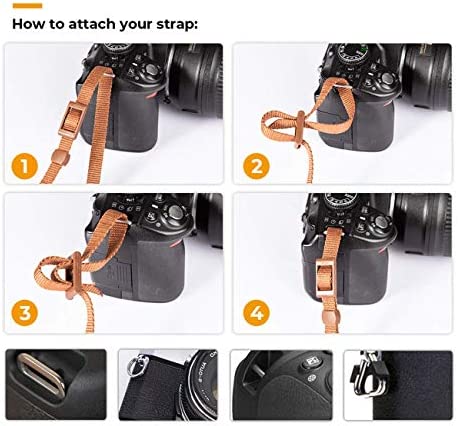 How to attach your strap:

1

2

3

4